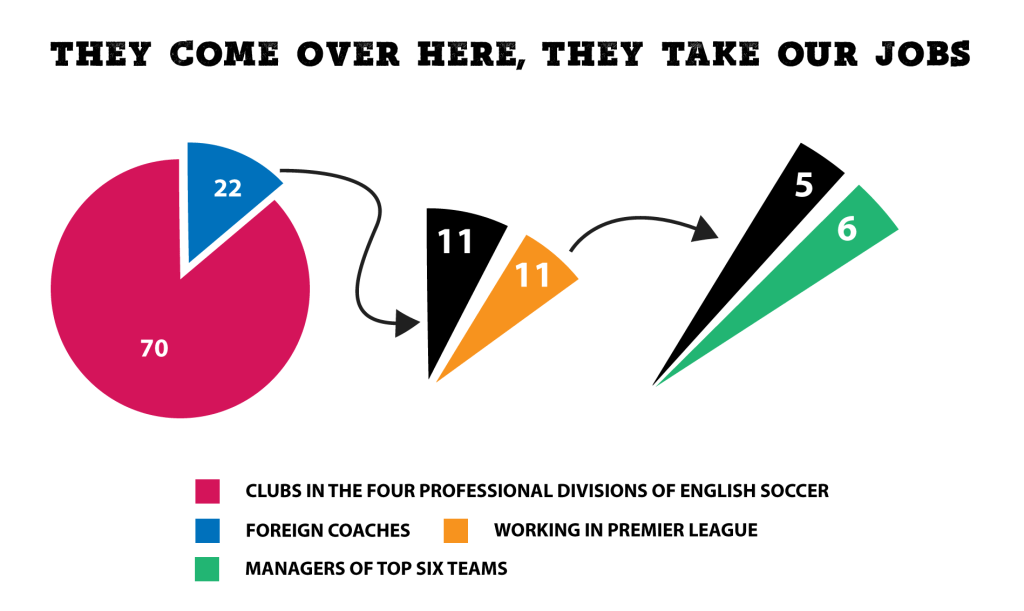 THEY COME OVER HERE, THEY TAKE OUR JOBS

22

70

11

11

5

6

CLUBS IN THE FOUR PROFESSIONAL DIVISIONS OF ENGLISH SOCCER

FOREIGN COACHES

WORKING IN PREMIER LEAGUE

MANAGERS OF TOP SIX TEAMS